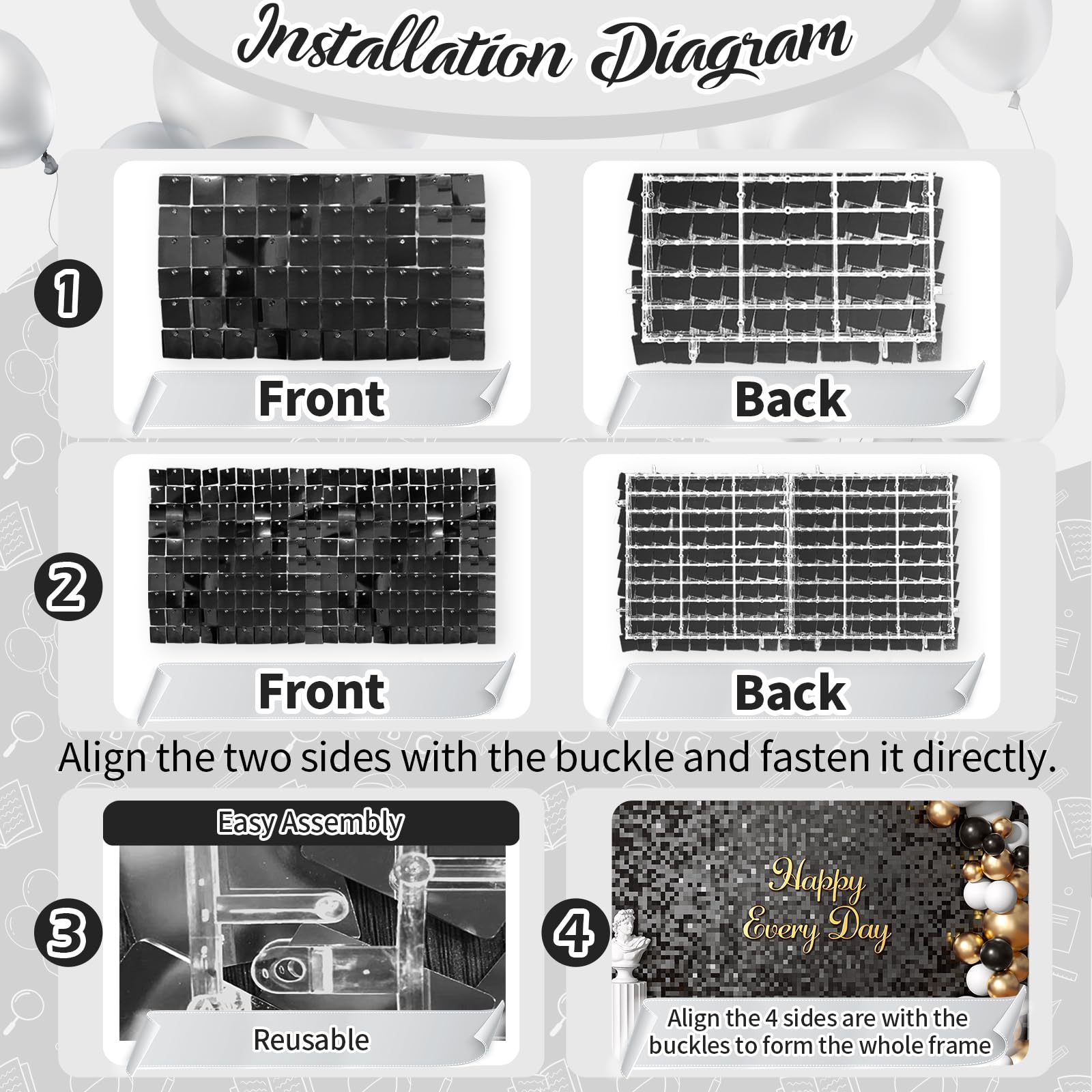 Installation Diagram

1

Front

Back

2

Front

Back

Align the two sides with the buckle and fasten it directly.

3

Easy Assembly

Reusable

4

Happy Every Day

Align the 4 sides are with the buckles to form the whole frame