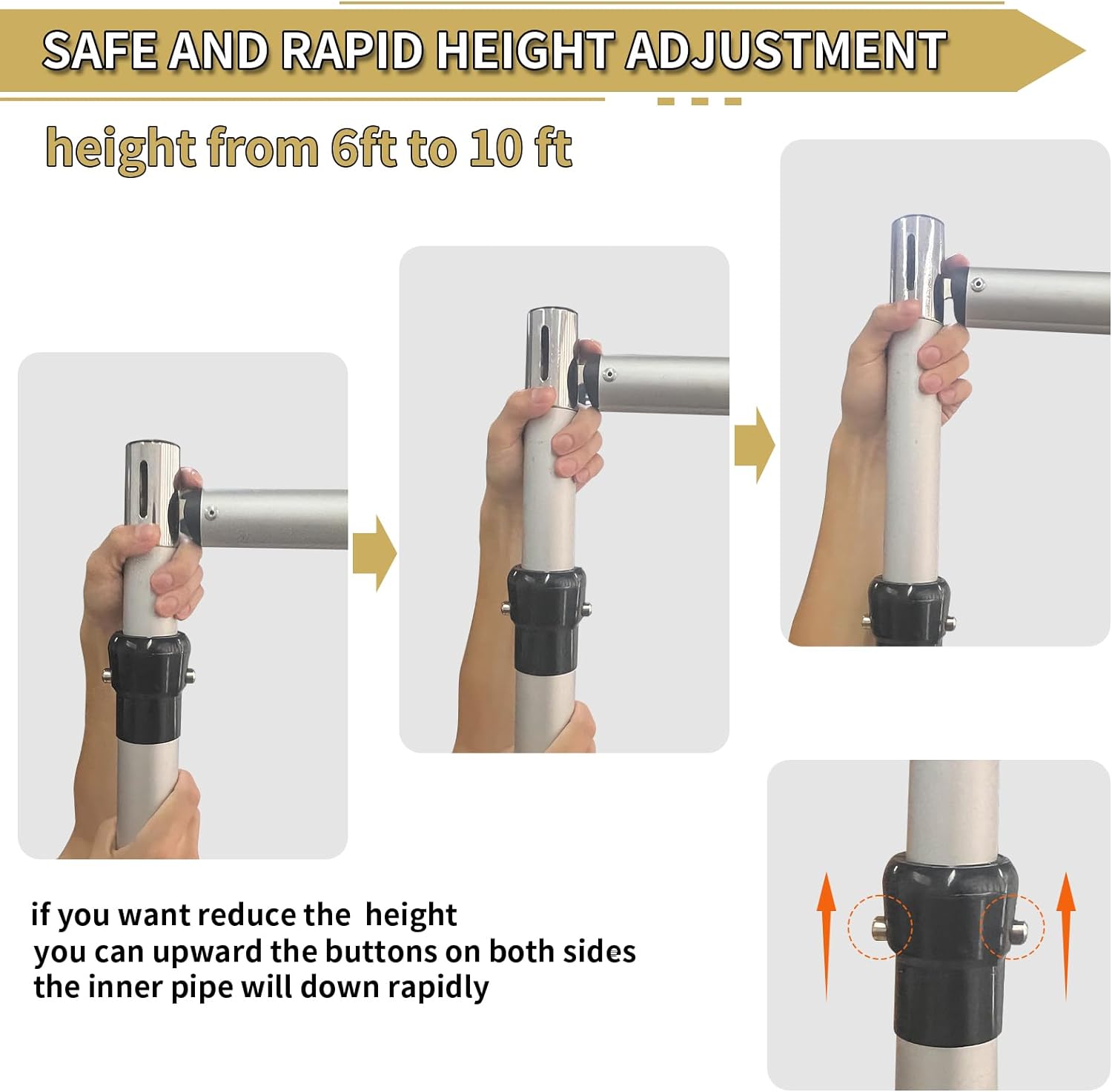 SAFE AND RAPID HEIGHT ADJUSTMENT

height from 6ft to 10 ft

if you want reduce the height
you can upward the buttons on both sides
the inner pipe will down rapidly